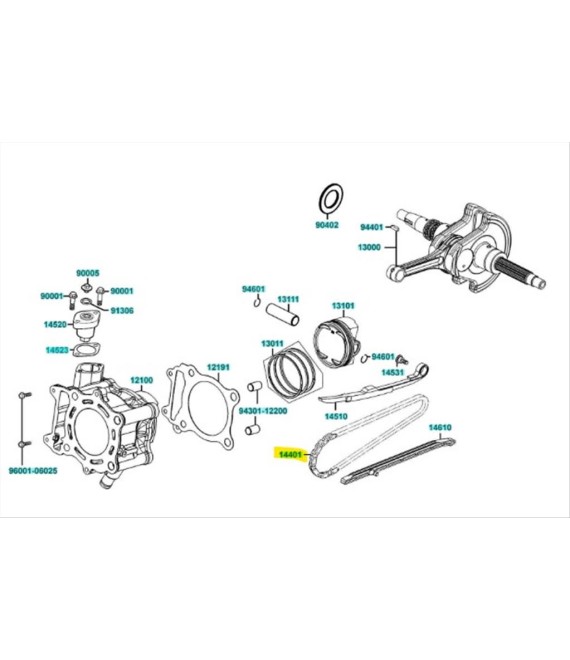 90402
94401
13000
90005
90001
90001
91306
14520
14523
94601
13111
13101
13011
94601
14531
12100
12191
94301-12200
14510
14610
14401
96001-06025