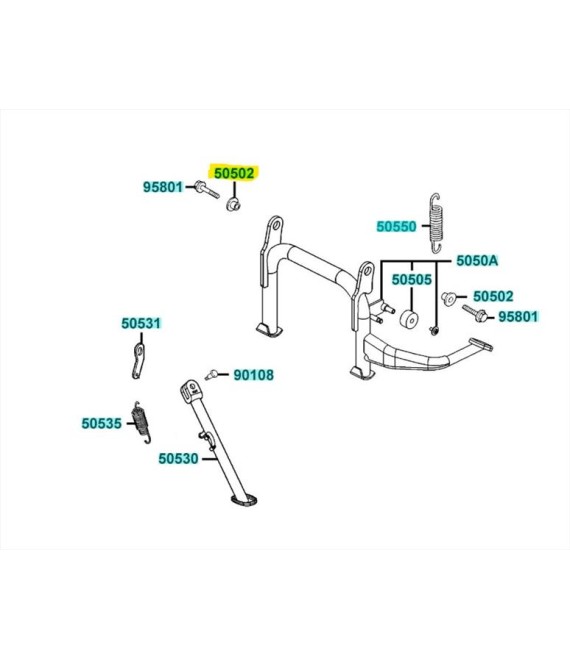 50502
95801
50550
5050A
50505
50502
95801
50531
90108
50535
50530