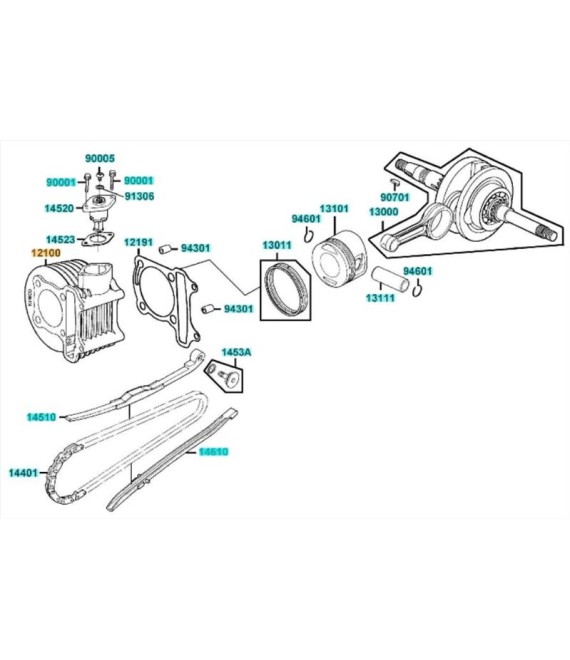 90005
90001
90001
91306
14520
14523
12100
12191
94301
94301
13011
94601
13101
90701
13000
94601
13111
1453A
14510
14610
14401