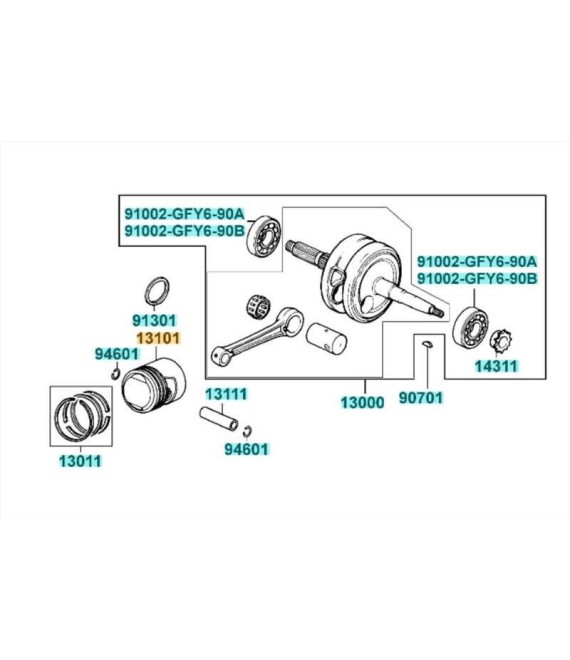 91002-GFY6-90A
91002-GFY6-90B

91002-GFY6-90A
91002-GFY6-90B

91301

13101

94601

14311

13111

13000

90701

94601

13011