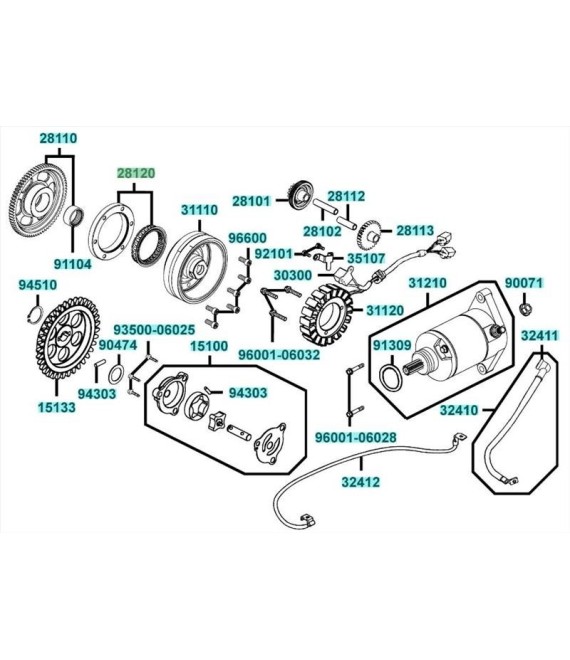 28110
28120
31110
28101
28112
28102
28113
96600
92101
35107
91104
30300
94510
31210
90071
31120
93500-06025
90474
15100
96001-06032
91309
32411
94303
94303
15133
32410
96001-06028
32412