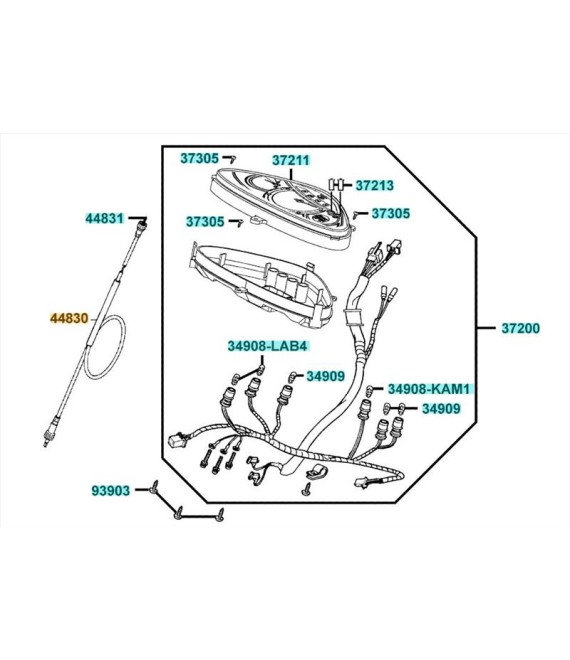 37305
37211
37213
44831
37305
37305
44830
37200
34908-LAB4
34909
34908-KAM1
34909
93903