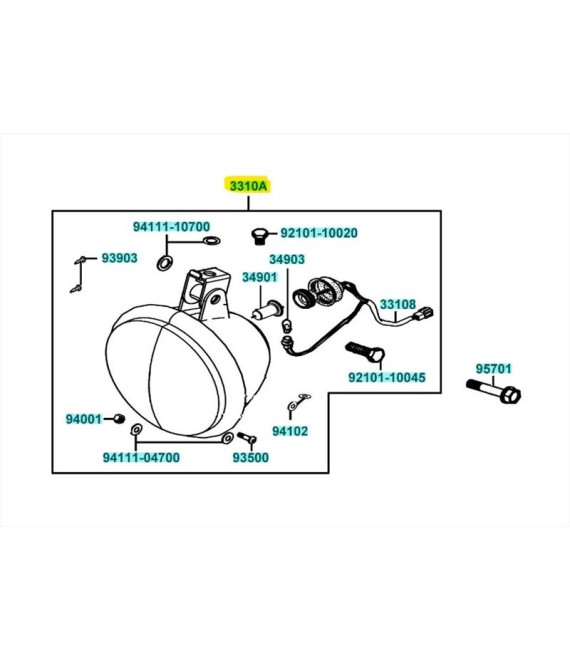 3310A

94111-10700

92101-10020

93903

34903

34901

33108

92101-10045

95701

94001

94102

94111-04700

93500