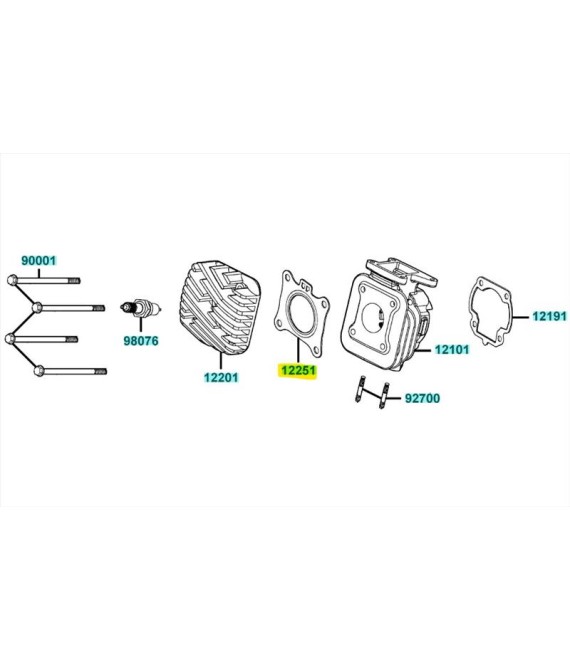 90001
98076
12201
12251
12101
12191
92700