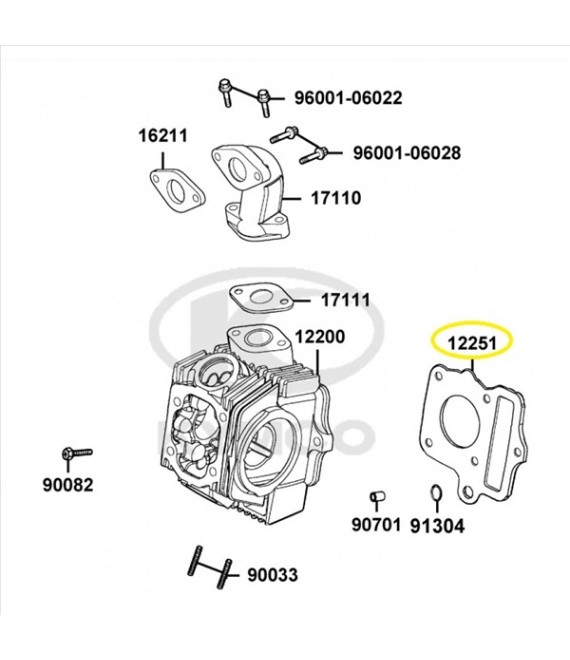 96001-06022

16211

96001-06028

17110

17111

12200

12251

KYMCO

90082

90701

91304

90033