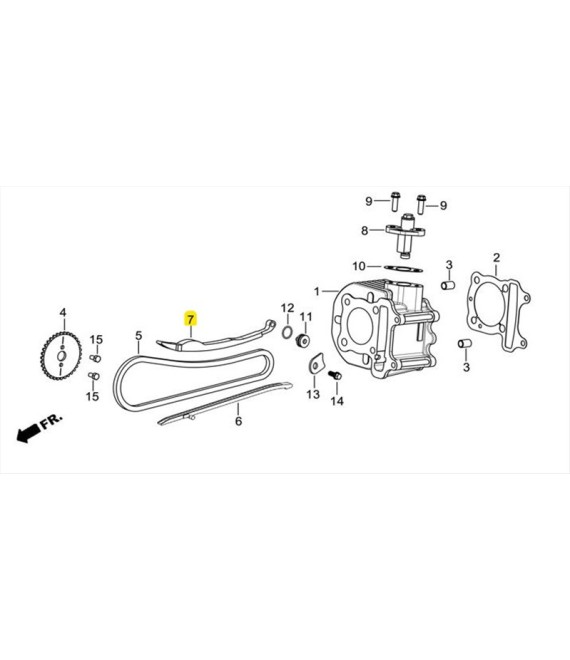 9
9
8
10
3
2
1
12
11
7
4
15
5
3
15
13
14
6
FR.