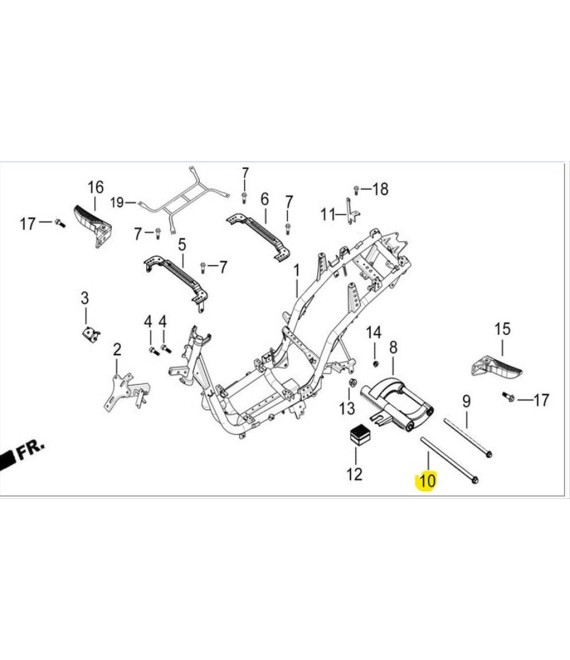 16
19
7
6
7
18
11
17
7
5
7
1
3
4
4
2
14
8
15
13
9
17
FR.
12
10