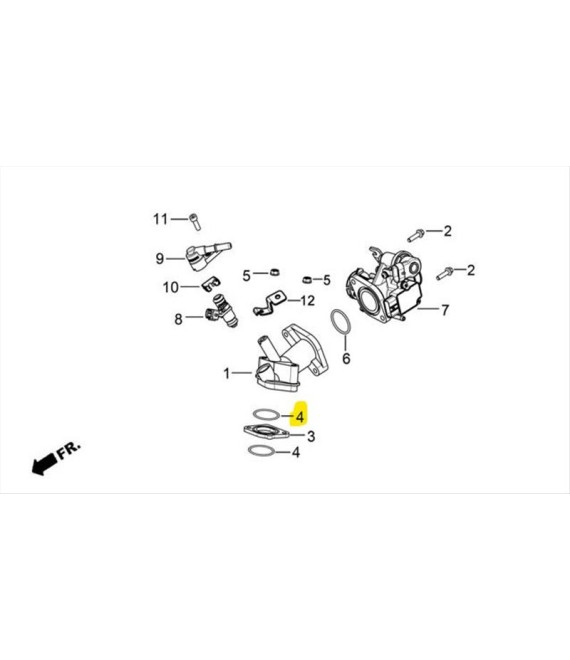 11
2
9
5
5
2
10
12
7
8
6
1
4
3
4
FR.