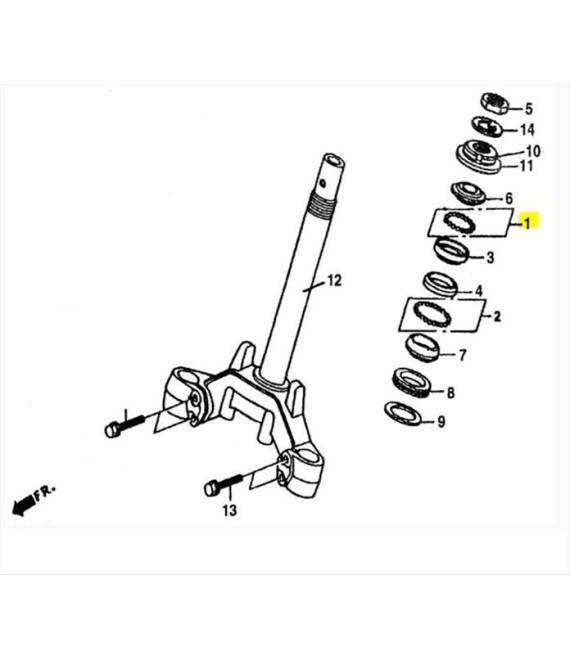 5
14
10
11
6
1
3
12
4
2
7
8
9
FR.
13