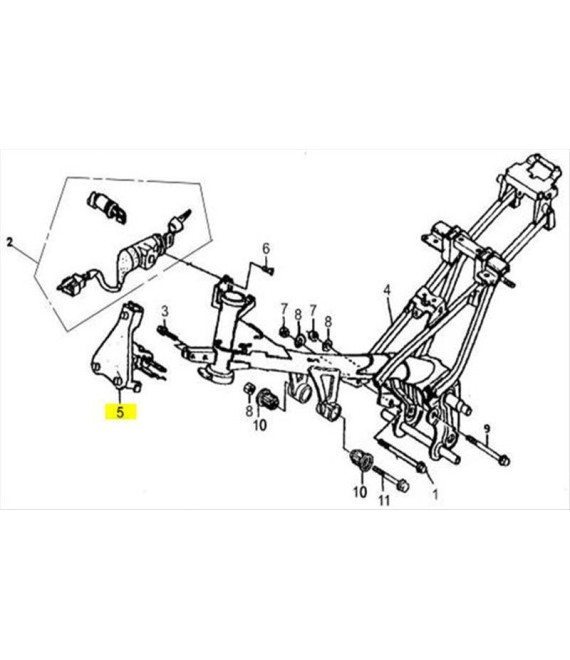 2
6
3
7
8
7
8
4
5
8
10
9
10
11
1