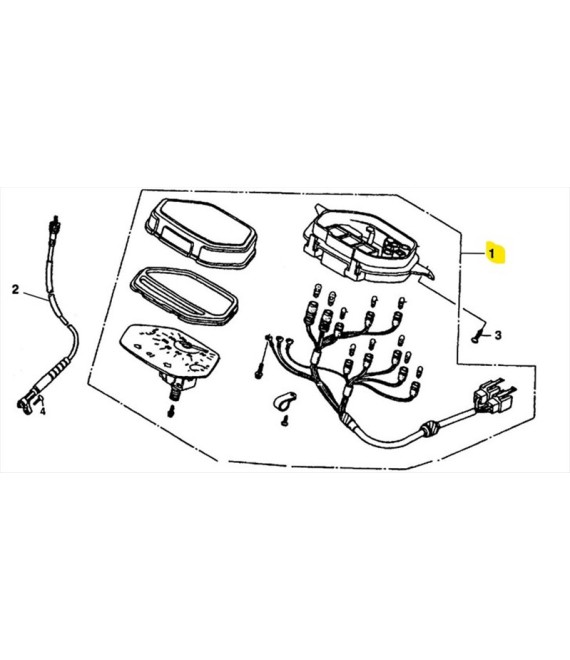 1
2
3
4