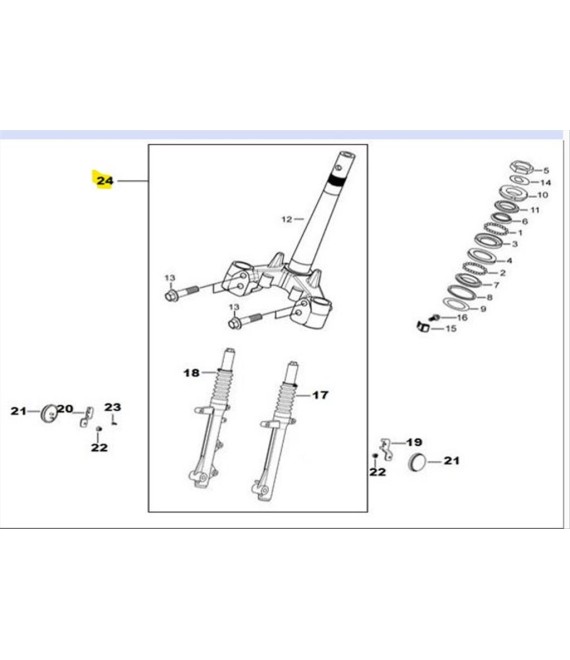 24
12
13
13
5
14
10
11
6
1
3
4
2
7
8
9
16
15
18
17
21
20
23
22
19
22
21