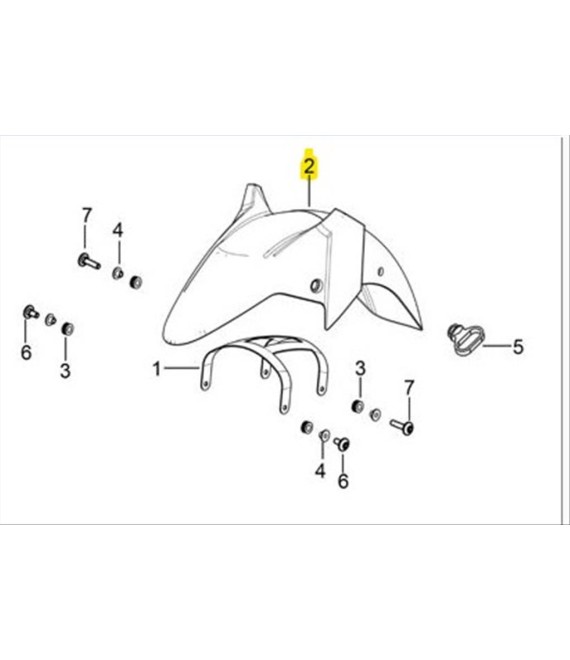 2
7
4
6
3
1
5
3
7
4
6