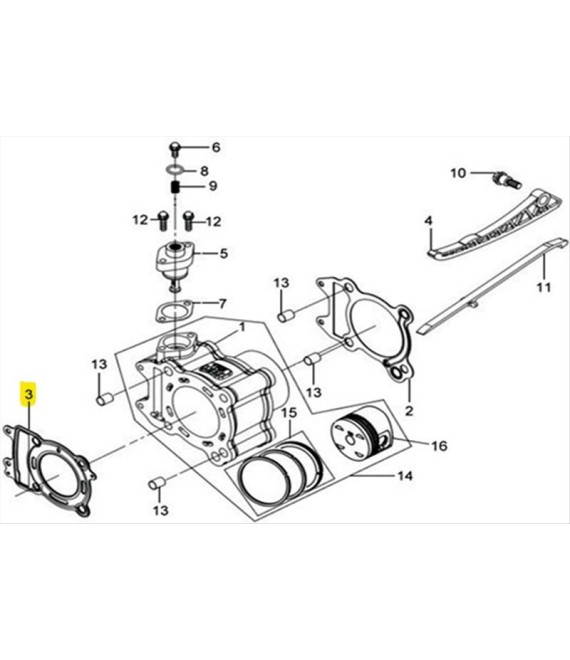 6
8
9
10
12
12
4
5
11
13
7
1
13
13
3
2
15
16
14
13