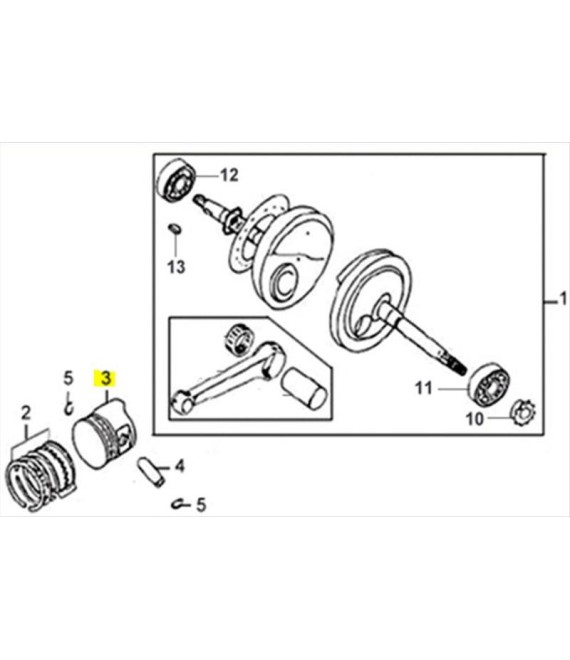 12
13
1
11
10
5
3
2
4
5