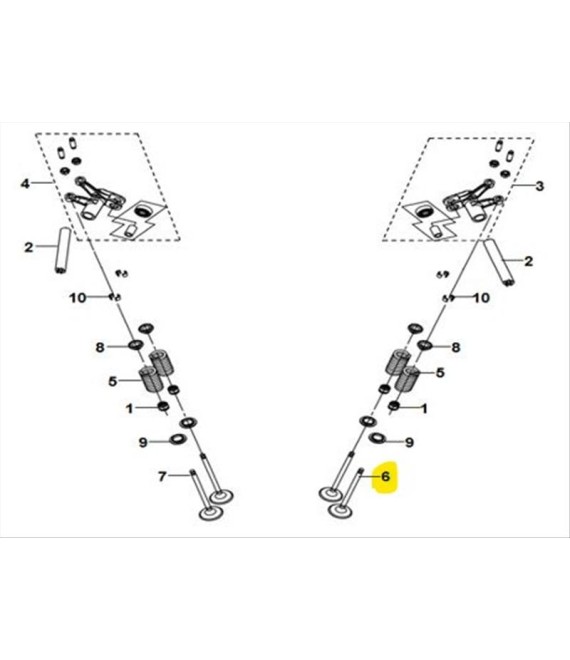 4
3
2
2
10
10
8
8
5
5
1
1
9
9
7
6