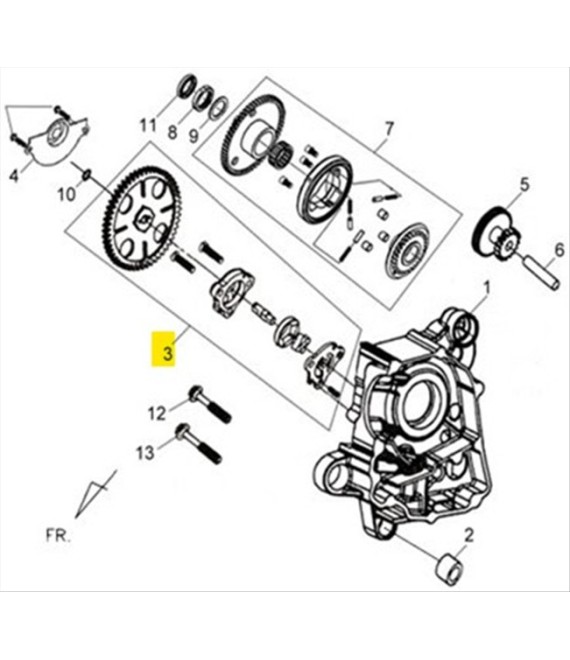 11
8
9
7
4
10
5
6
1
3
12
13
FR.
2