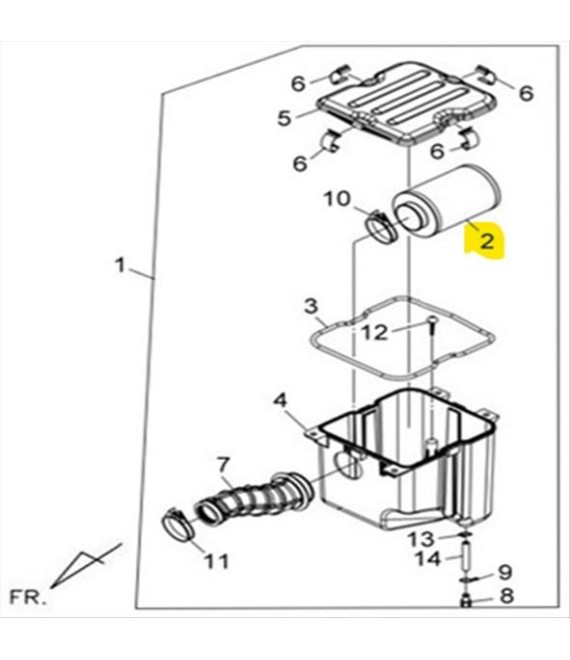 6
6
5
6
6
10
2
1
3
12
4
7
11
13
14
9
8
FR.