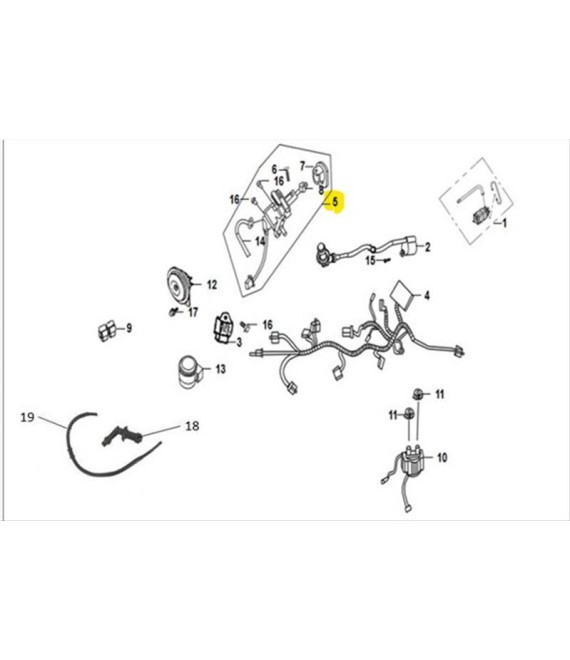 6
7
16
8
16
5
14
1
2
15
12
4
17
9
16
3
13
11
11
19
18
10