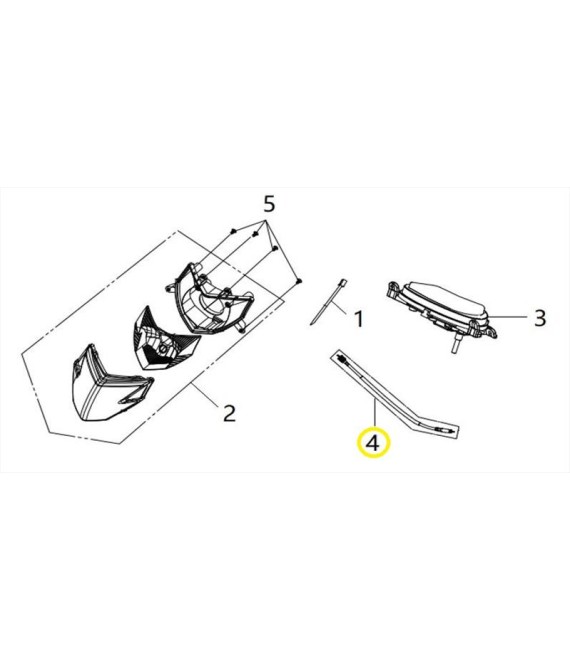 5
1
3
2
4