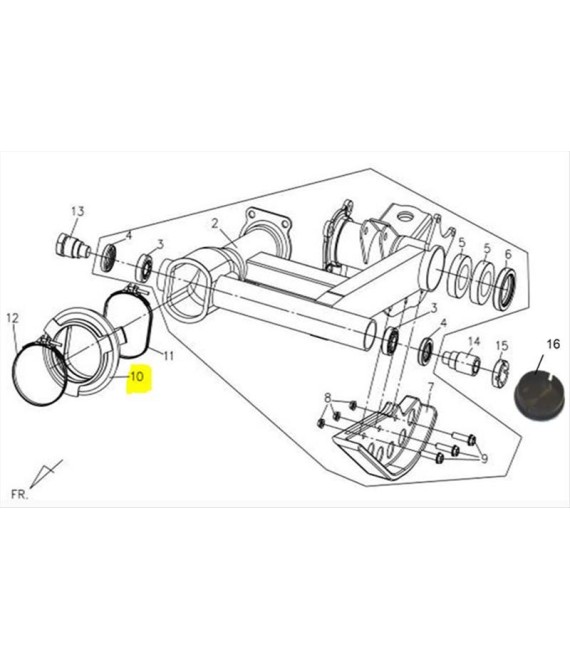 13
4
3
2
5
5
6
12
11
10
3
4
14
15
16
8
7
9
FR.