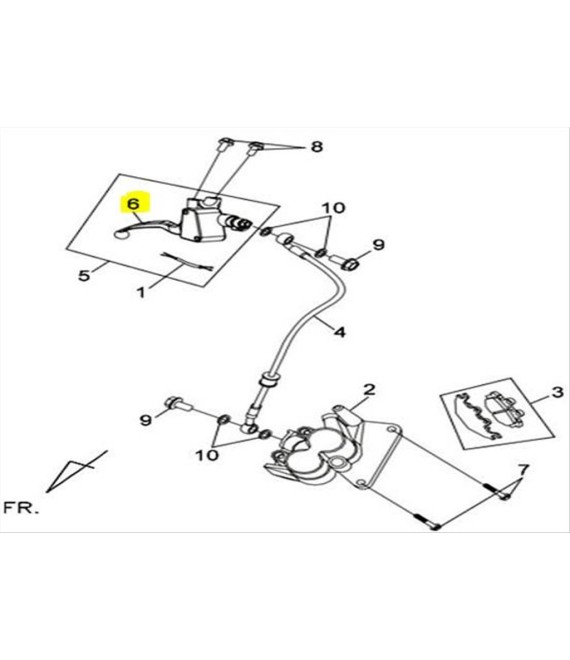 8
6
10
9
5
1
4
2
3
9
10
7
FR.