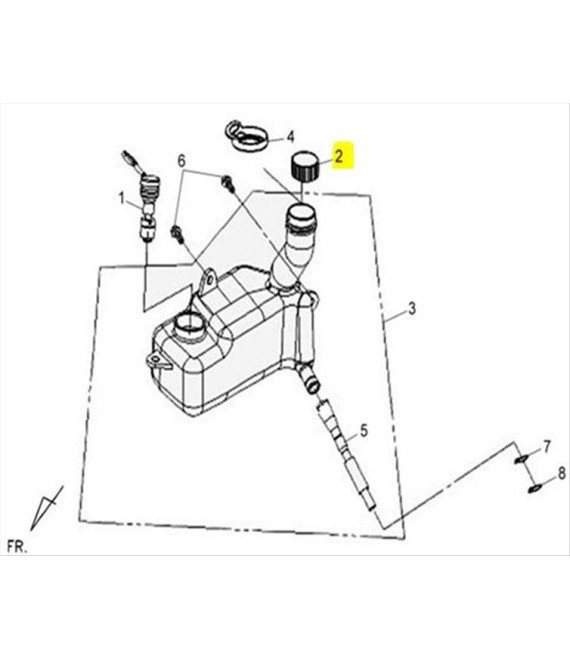 4
2
6
1
3
5
7
8
FR.