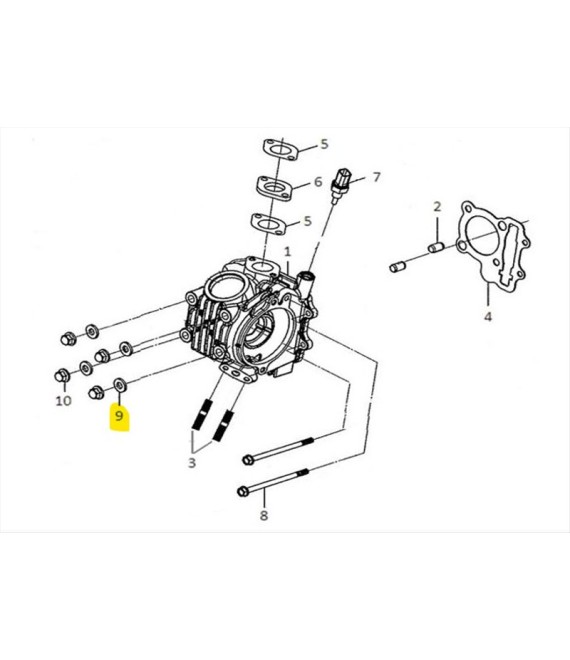 5
6
7
5
2
1
4
10
9
3
8