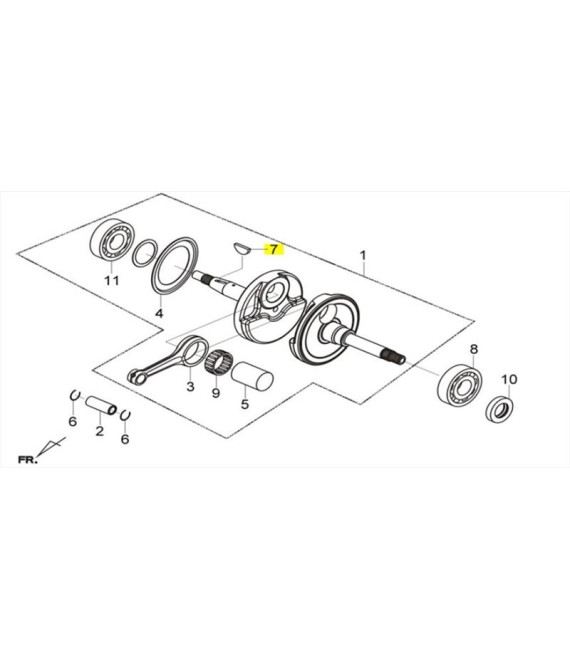 7
1
11
4
8
10
3
9
5
6
2
6
FR.