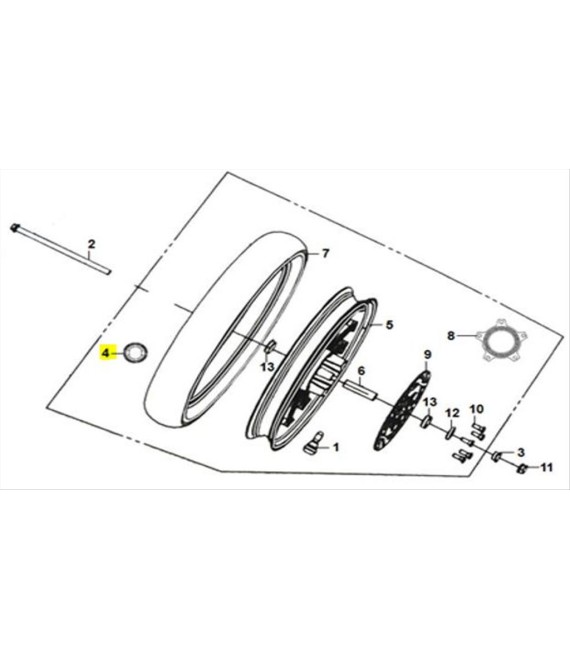 2
7
4
13
5
8
9
6
13
12
10
1
3
11