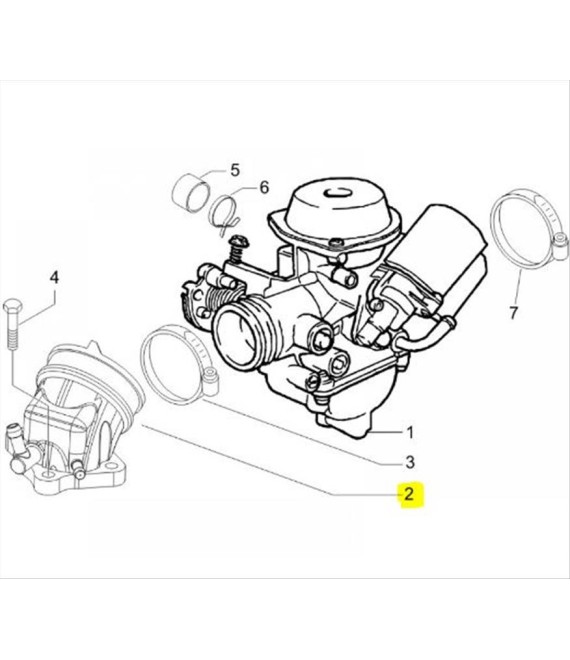 5
6
4
7
1
3
2