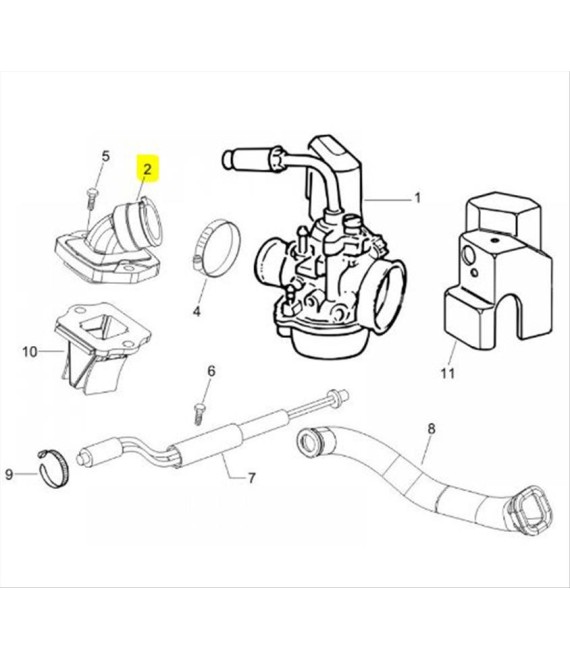 5
2
1
4
10
11
6
8
9
7