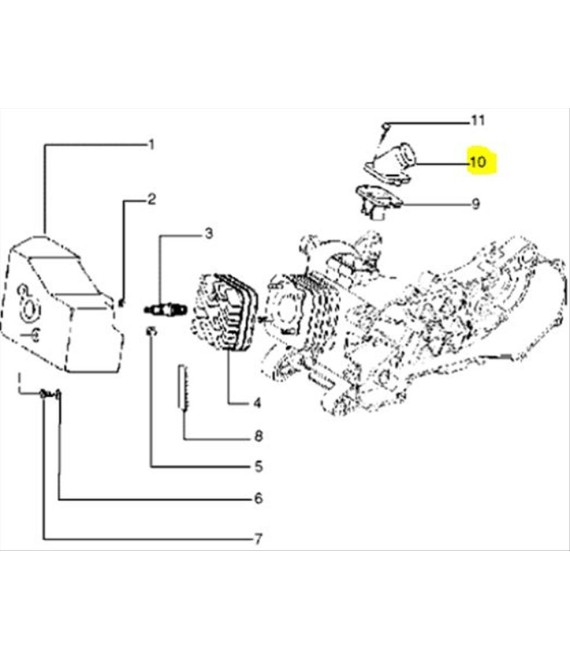 11
10
9
1
2
3
4
8
5
6
7