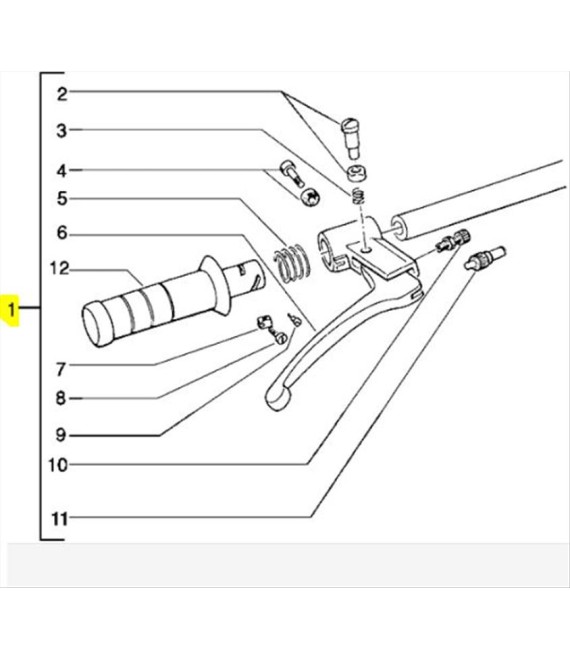 2
3
4
5
6
12
1
7
8
9
10
11