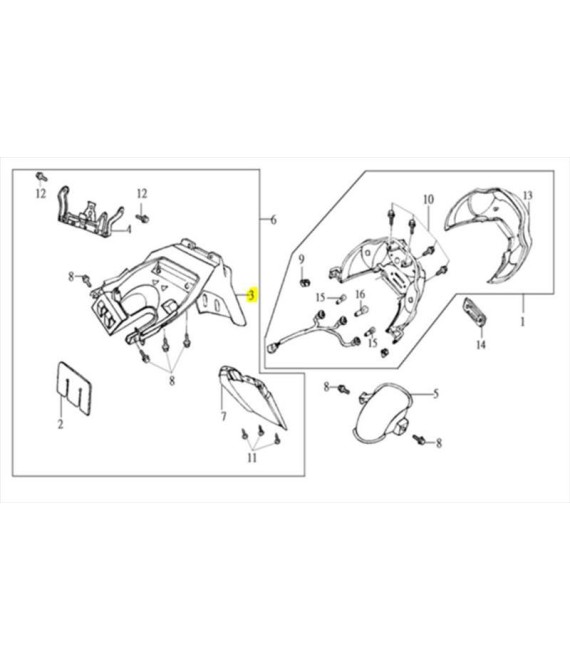 12
12
4
6
8
3
8
2
7
11
10
13
9
15
16
15
1
14
8
5
8