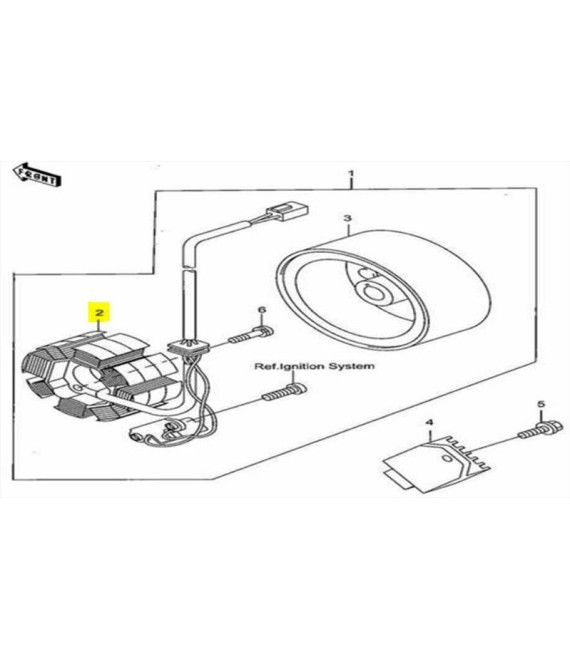 FRONT

1

3

2

6

Ref.Ignition System

5

4