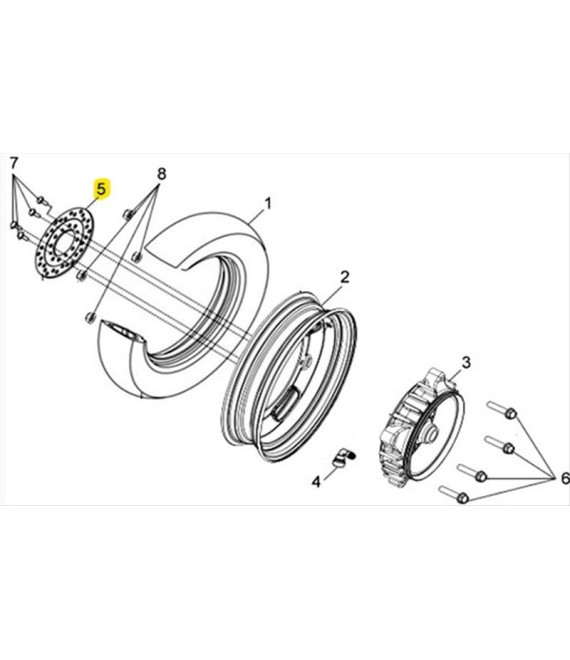 7
5
8
1
2
3
4
6