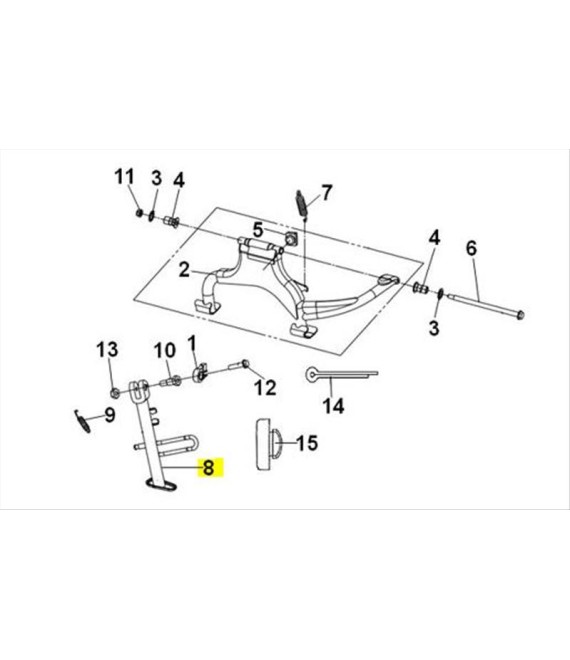 11
3
4
7
5
2
4
6
3
13
10
1
12
14
9
15
8