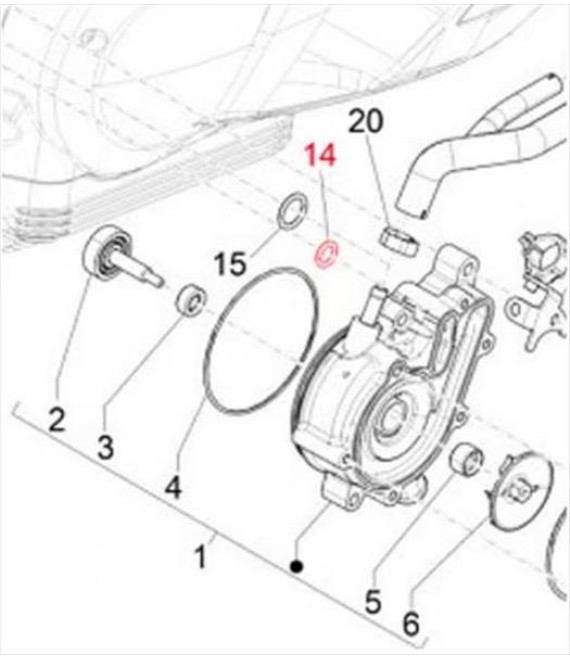 20
14
15
2
3
4
1
5
6