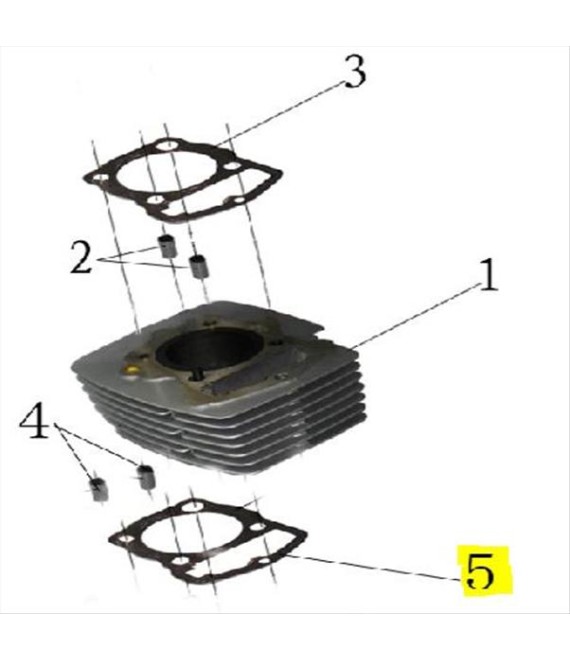 3
2
1
4
5