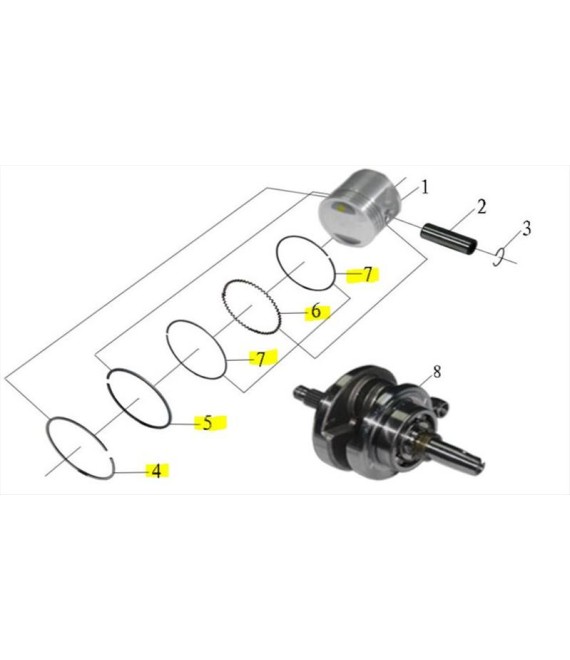 1
2
3
7
6
7
8
5
4