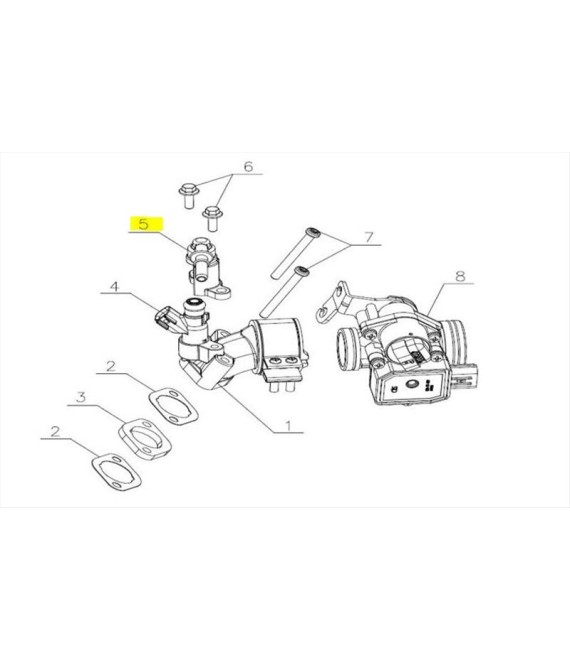 6
5
7
4
8
2
3
1
2