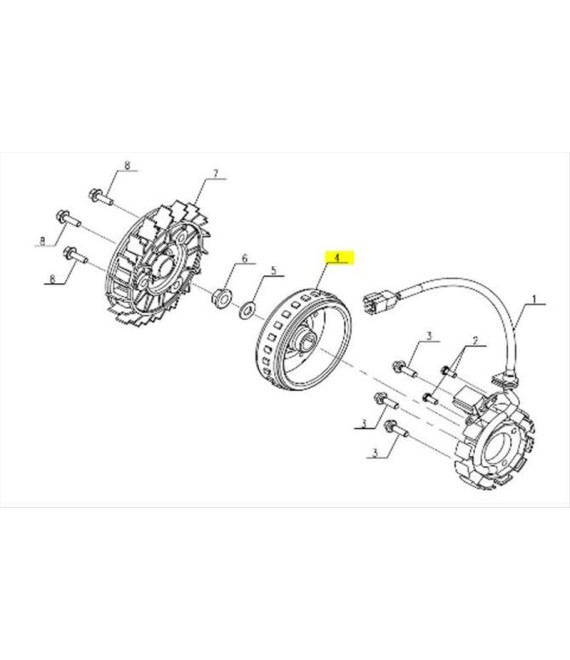 8
7
8
8
6
5
4
1
3
2
3
3