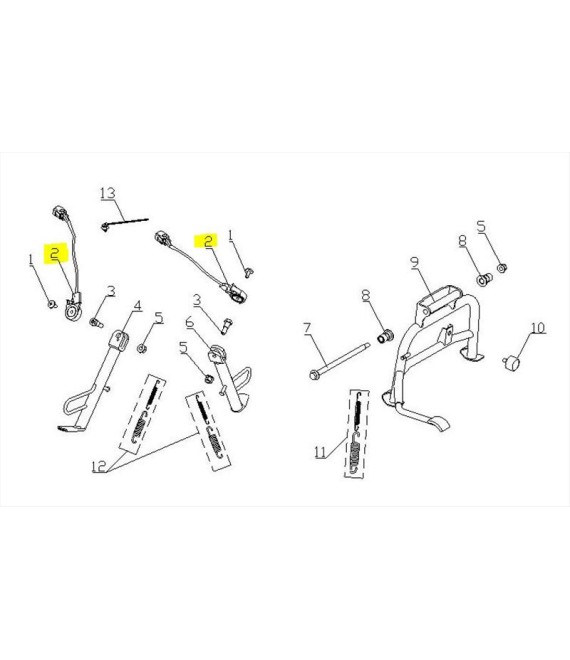 13
2
2
1
1
3
4
5
3
6
5
12
5
8
9
8
7
10
11