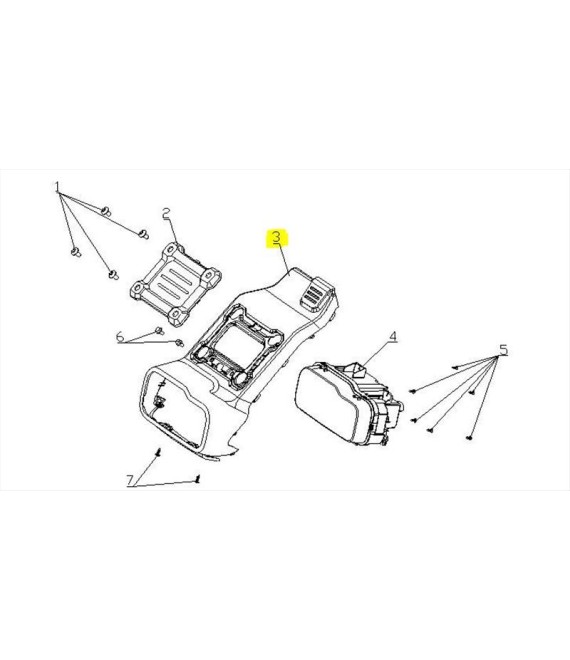 1
2
3
4
5
6
7