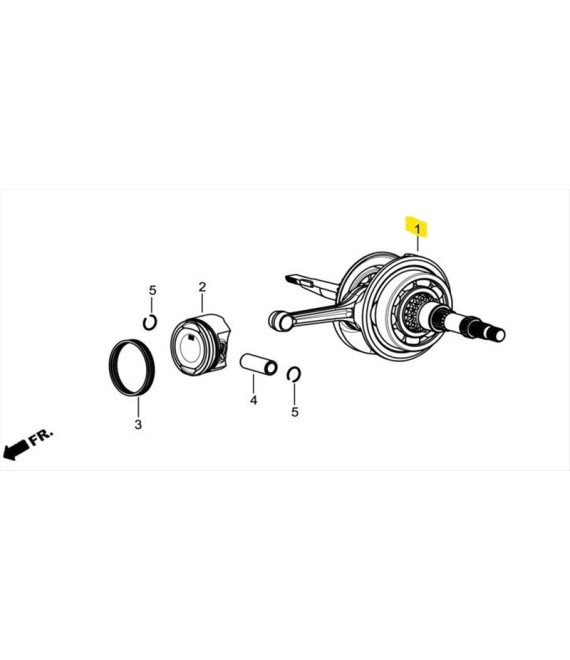 1
5
2
3
4
5
FR.