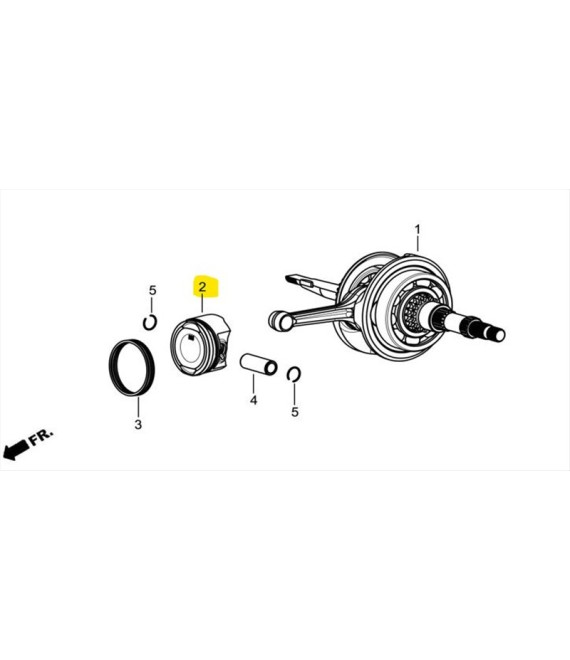 1

2

5

3

4

5

FR.