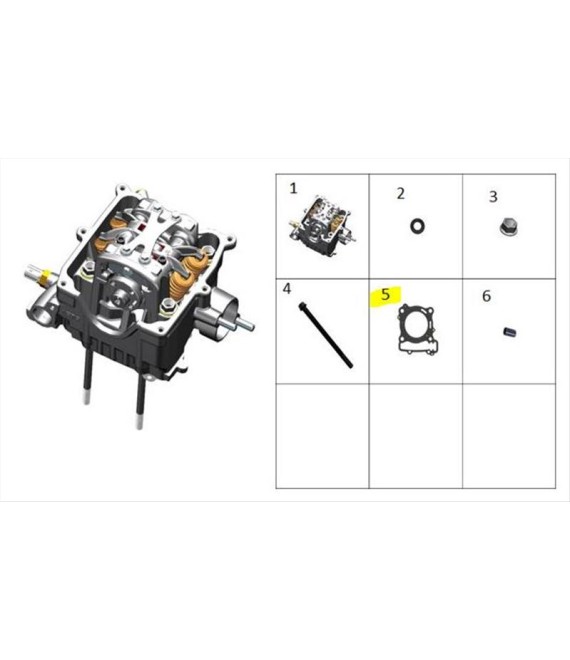 | 1 | 2 | 3 |
|---|---|---|
| 4 | 5 | 6 |
| | | |